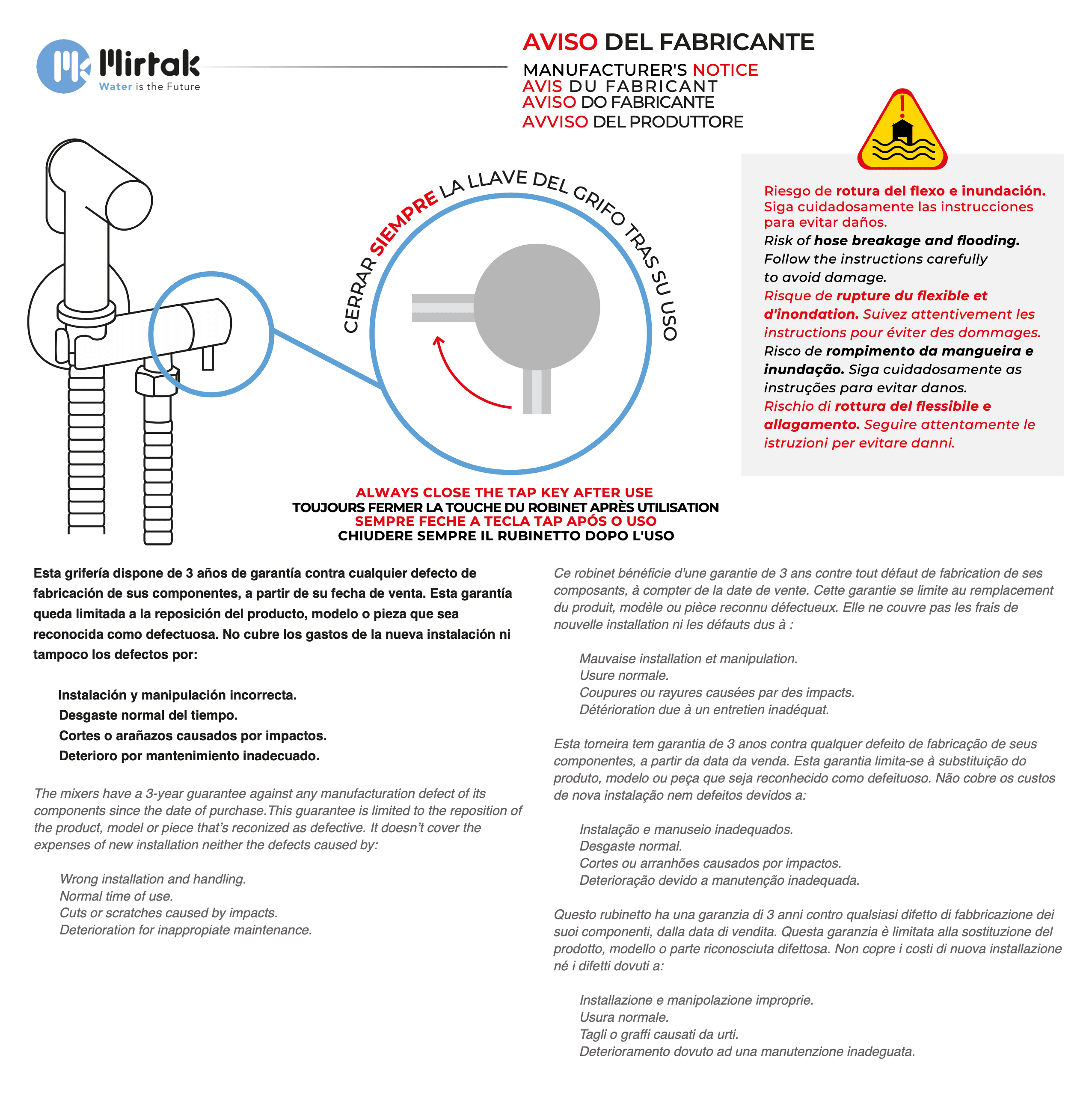 Mirtak
Water is the Future

AVISO DEL FABRICANTE
MANUFACTURER'S NOTICE
AVIS DU FABRICANT
AVISO DO FABRICANTE
AVVISO DEL PRODUTTORE

CERRAR SIEMPRE LA LLAVE DEL GRIFO TRAS SU USO

Riesgo de rotura del flexo e inundación. Siga cuidadosamente las instrucciones para evitar daños.
Risk of hose breakage and flooding. Follow the instructions carefully to avoid damage.
Risque de rupture du flexible et d'inondation. Suivez attentivement les instructions pour éviter des dommages.
Risco de rompimento da mangueira e inundação. Siga cuidadosamente as instruções para evitar danos.
Rischio di rottura del flessibile e allagamento. Seguire attentamente le istruzioni per evitare danni.

ALWAYS CLOSE THE TAP KEY AFTER USE
TOUJOURS FERMER LA TOUCHE DU ROBINET APRÈS UTILISATION
SEMPRE FECHE A TECLA TAP APÓS O USO
CHIUDERE SEMPRE IL RUBINETTO DOPO L'USO

Esta grifería dispone de 3 años de garantía contra cualquier defecto de fabricación de sus componentes, a partir de su fecha de venta. Esta garantía queda limitada a la reposición del producto, modelo o pieza que sea reconocida como defectuosa. No cubre los gastos de la nueva instalación ni tampoco los defectos por:

Instalación y manipulación incorrecta.
Desgaste normal del tiempo.
Cortes o arañazos causados por impactos.
Deterioro por mantenimiento inadecuado.

The mixers have a 3-year guarantee against any manufacturation defect of its components since the date of purchase.This guarantee is limited to the reposition of the product, model or piece that's reconized as defective. It doesn't cover the expenses of new installation neither the defects caused by:

Wrong installation and handling.
Normal time of use.
Cuts or scratches caused by impacts.
Deterioration for inappropiate maintenance.

Ce robinet bénéficie d'une garantie de 3 ans contre tout défaut de fabrication de ses composants, à compter de la date de vente. Cette garantie se limite au remplacement du produit, modèle ou pièce reconnu défectueux. Elle ne couvre pas les frais de nouvelle installation ni les défauts dus à :

Mauvaise installation et manipulation.
Usure normale.
Coupures ou rayures causées par des impacts.
Détérioration due à un entretien inadéquat.

Esta torneira tem garantia de 3 anos contra qualquer defeito de fabricação de seus componentes, a partir da data da venda. Esta garantia limita-se à substituição do produto, modelo ou peça que seja reconhecido como defeituoso. Não cobre os custos de nova instalação nem defeitos devidos a:

Instalação e manuseio inadequados.
Desgaste normal.
Cortes ou arranhões causados por impactos.
Deterioração devido a manutenção inadequada.

Questo rubinetto ha una garanzia di 3 anni contro qualsiasi difetto di fabbricazione dei suoi componenti, dalla data di vendita. Questa garanzia è limitata alla sostituzione del prodotto, modello o parte riconosciuta difettosa. Non copre i costi di nuova installazione né i difetti dovuti a:

Installazione e manipolazione improprie.
Usura normale.
Tagli o graffi causati da urti.
Deterioramento dovuto ad una manutenzione inadeguata.